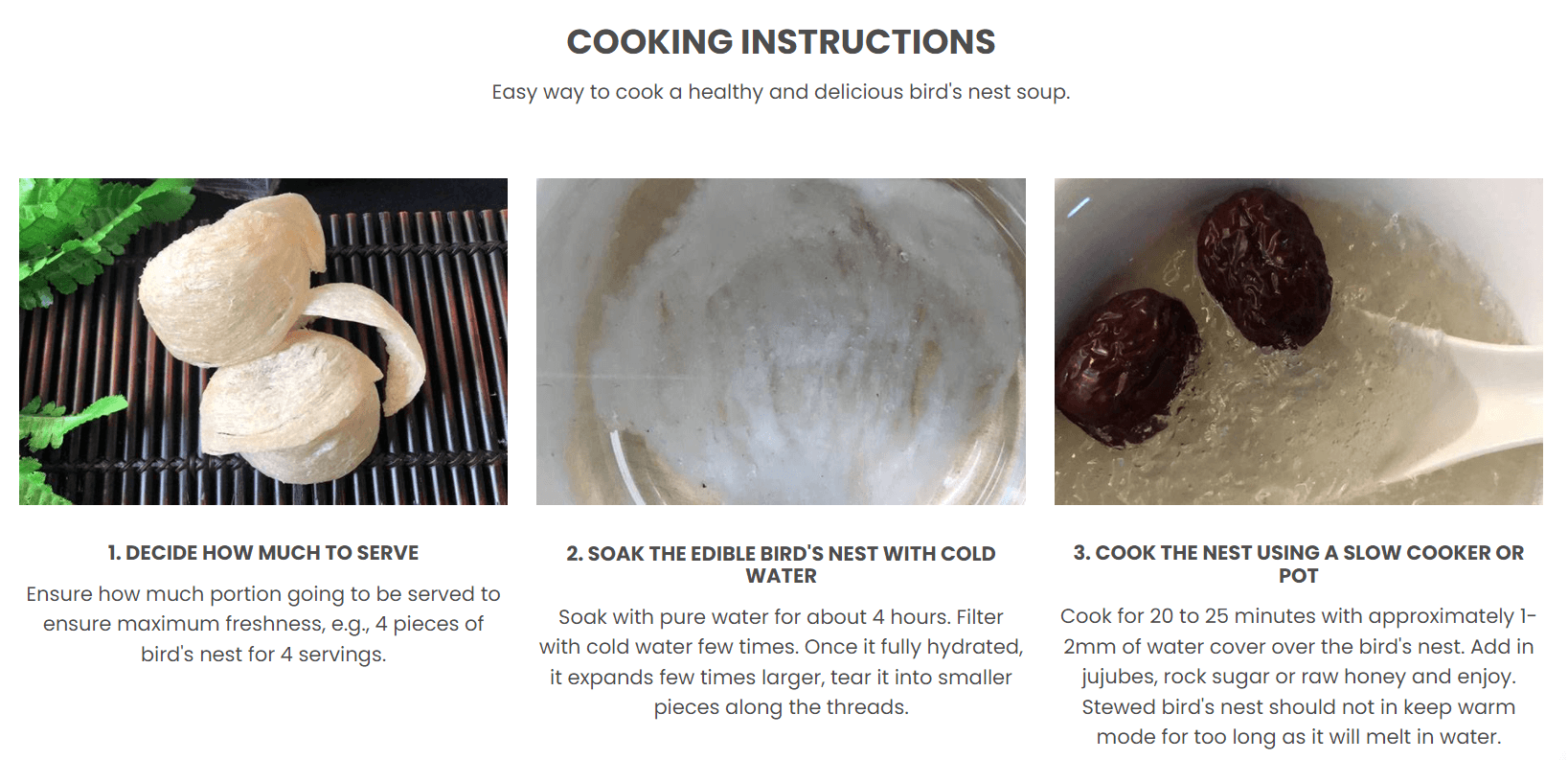 COOKING INSTRUCTIONS

Easy way to cook a healthy and delicious bird's nest soup.

1. DECIDE HOW MUCH TO SERVE

Ensure how much portion going to be served to ensure maximum freshness, e.g., 4 pieces of bird's nest for 4 servings.

2. SOAK THE EDIBLE BIRD'S NEST WITH COLD WATER

Soak with pure water for about 4 hours. Filter with cold water few times. Once it fully hydrated, it expands few times larger, tear it into smaller pieces along the threads.

3. COOK THE NEST USING A SLOW COOKER OR POT

Cook for 20 to 25 minutes with approximately 1-2mm of water cover over the bird's nest. Add in jujubes, rock sugar or raw honey and enjoy. Stewed bird's nest should not in keep warm mode for too long as it will melt in water.